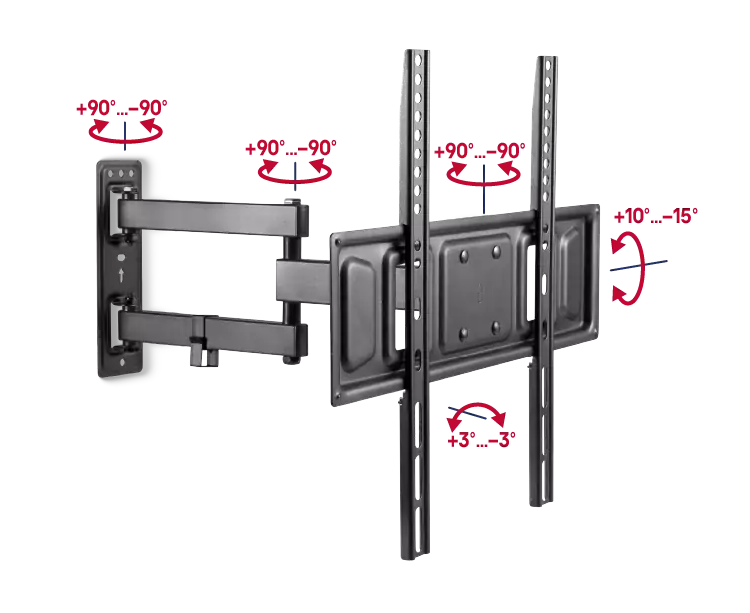 +90°...–90°

+90°...–90°

+90°...–90°

+10°...–15°

+3°...–3°