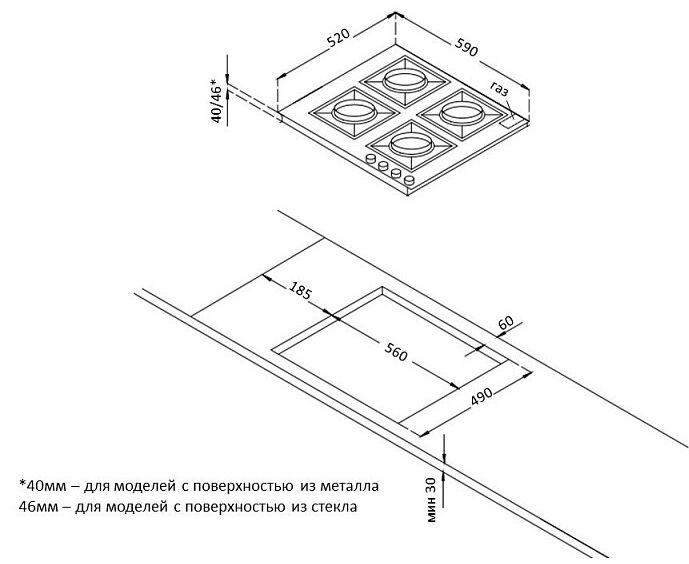 520
590
40/46*
газ
185
60
560
490
мин 30
*40мм – для моделей с поверхностью из металла
46мм – для моделей с поверхностью из стекла