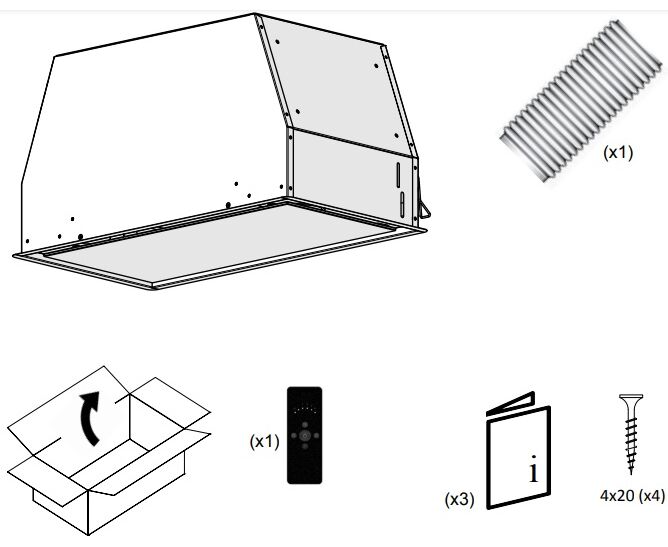 (x1)

(x1)

i

(x3)

4x20 (x4)