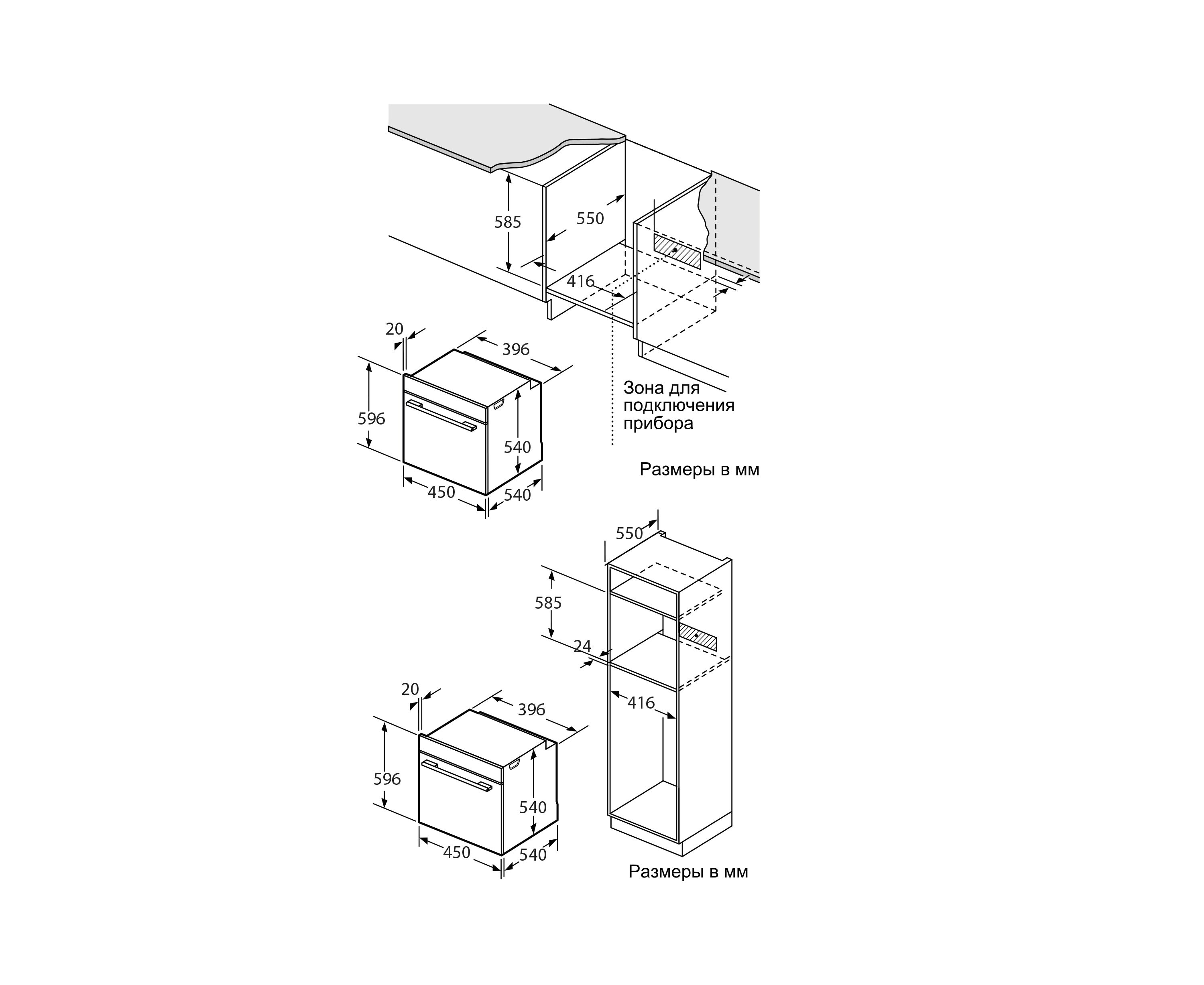 585

550

416

20

396

596

540

450

540

Зона для подключения прибора

Размеры в мм

550

585

24

416

20

396

596

540

450

540

Размеры в мм