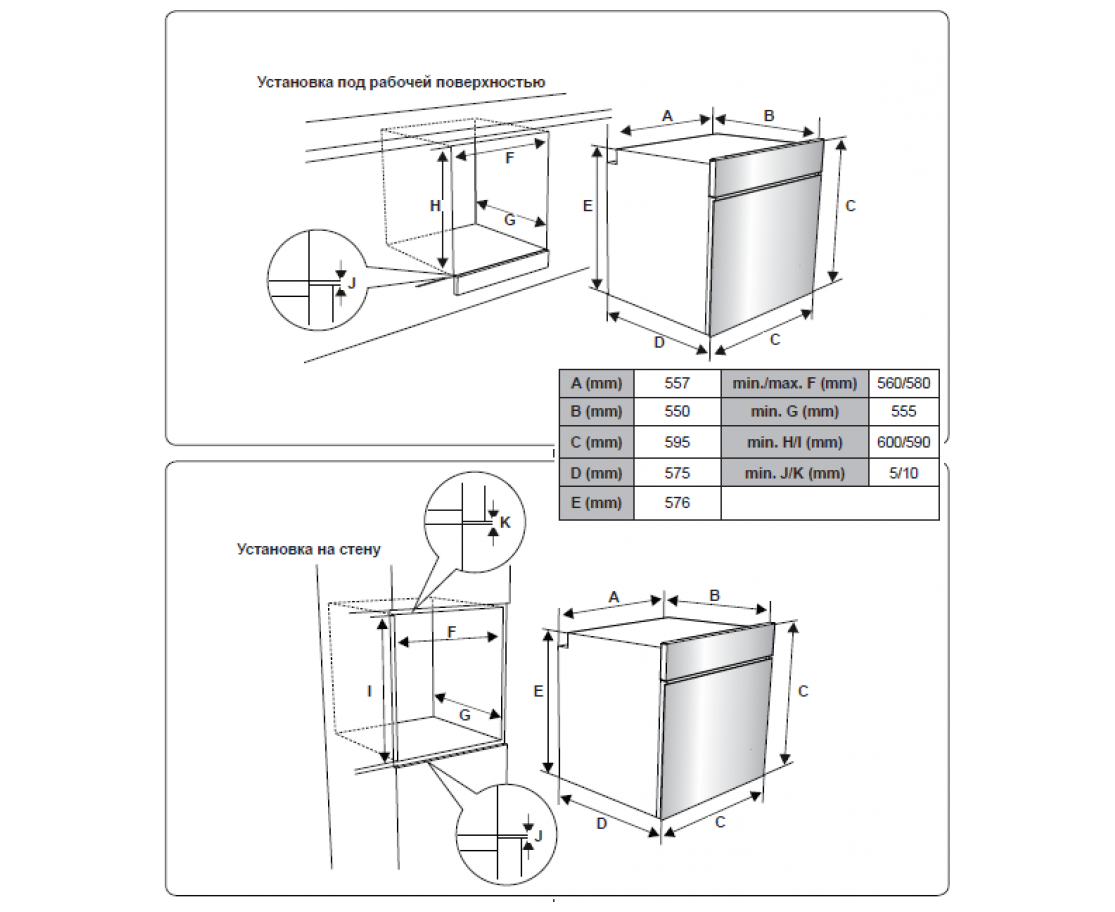 Установка под рабочей поверхностью

F

H

G

J

A

B

E

C

D

C

| A (mm) | 557 | min./max. F (mm) | 560/580 |
|---|---|---|---|
| B (mm) | 550 | min. G (mm) | 555 |
| C (mm) | 595 | min. H/I (mm) | 600/590 |
| D (mm) | 575 | min. J/K (mm) | 5/10 |
| E (mm) | 576 | | |

K

Установка на стену

F

I

G

J

A

B

E

C

D

C