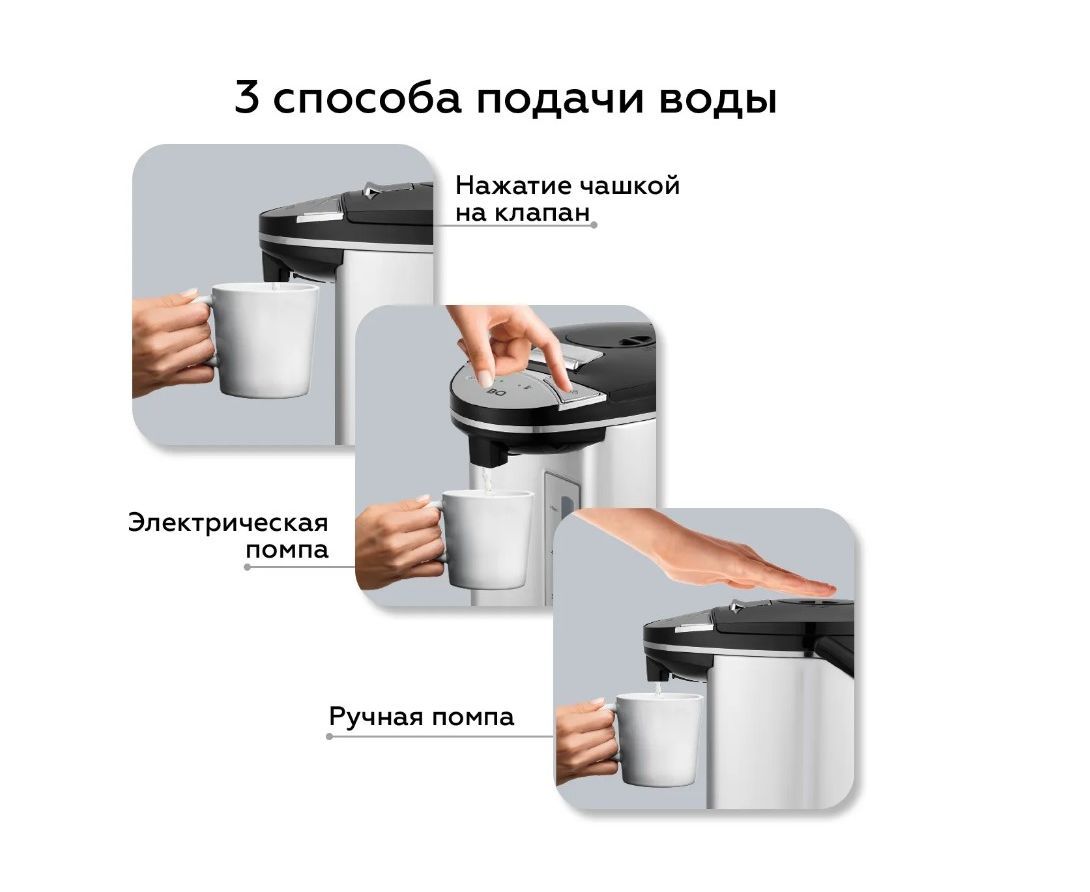 3 способа подачи воды

Нажатие чашкой на клапан

Электрическая помпа

Ручная помпа