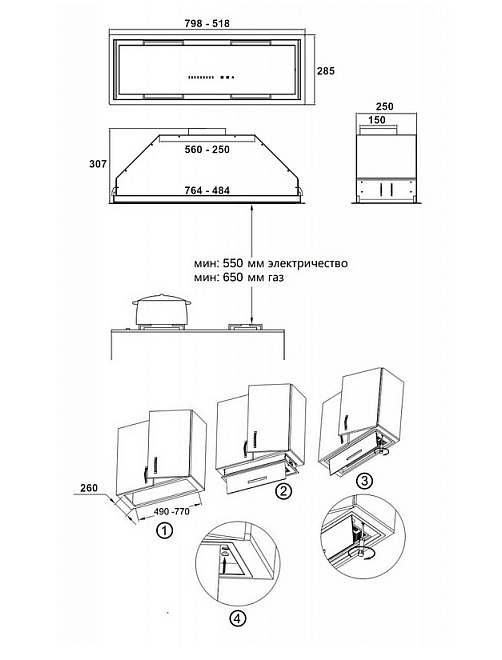 798 - 518

285

250

150

307

560 - 250

764 - 484

мин: 550 мм электричество
мин: 650 мм газ

260

490 -770

1

2

3

4